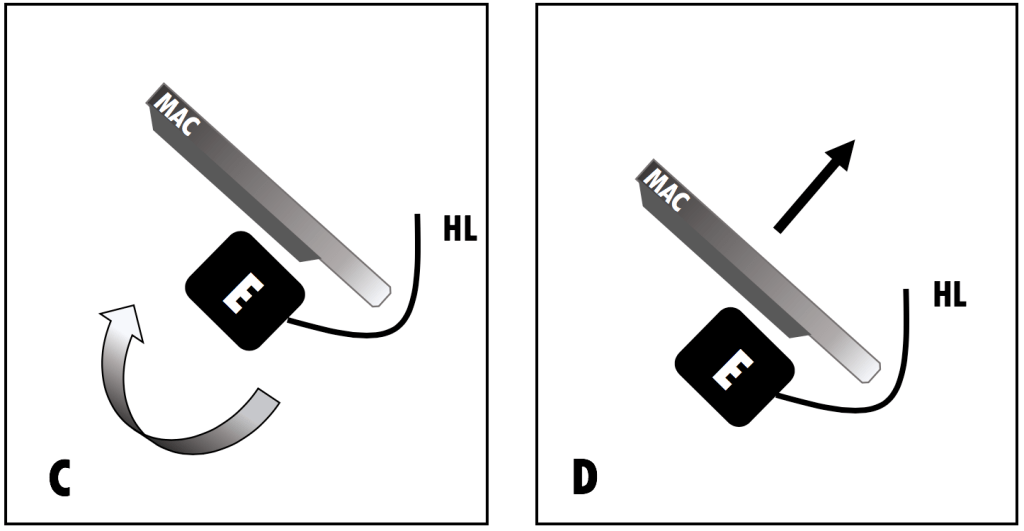 MAC

HL

E

C

MAC

HL

E

D